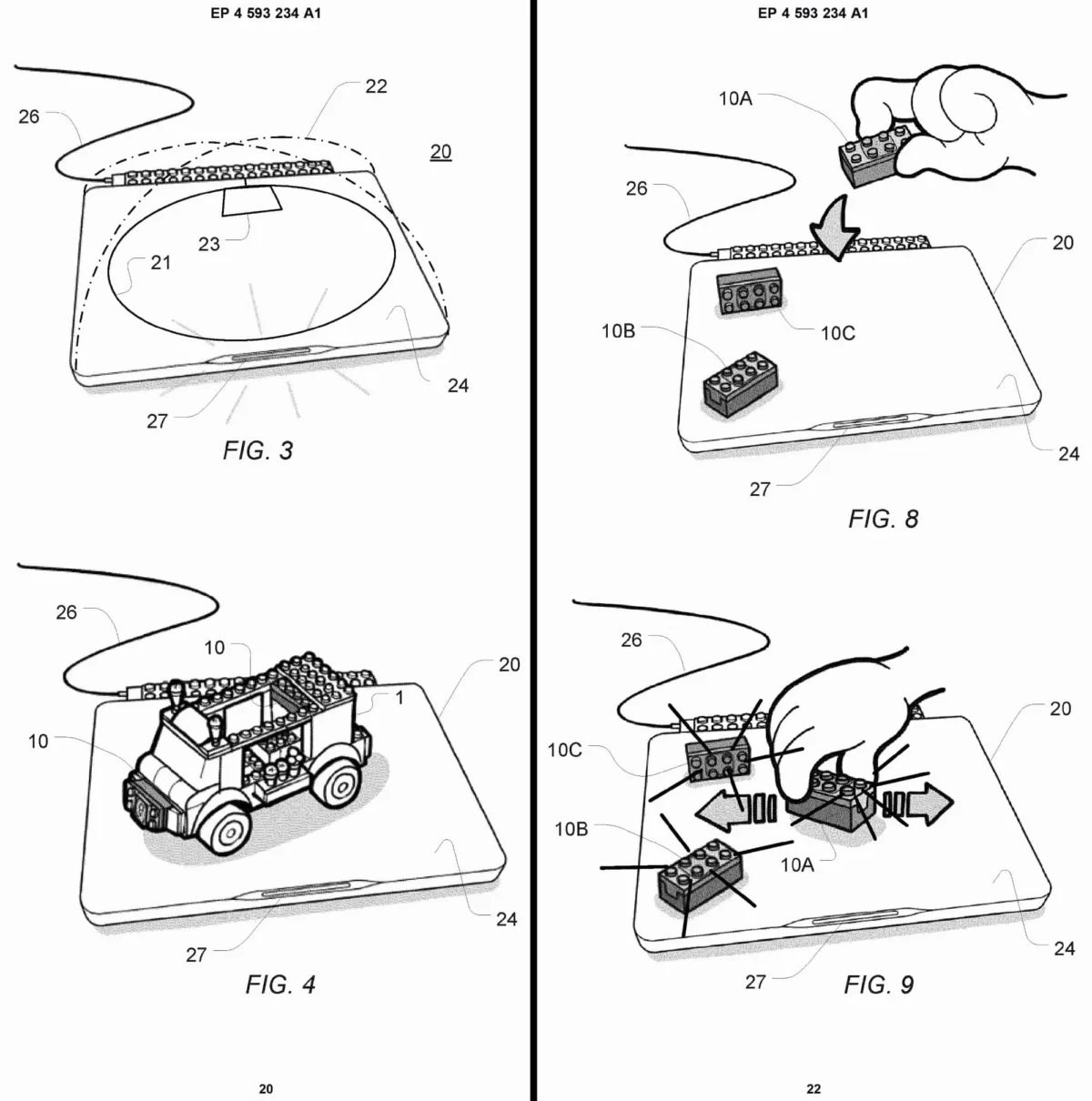 EP 4 593 234 A1

26

22

20

23

21

24

27

FIG. 3

26

10

20

1

10

24

27

FIG. 4

20

EP 4 593 234 A1

10A

26

20

10C

10B

24

27

FIG. 8

26

20

10C

10B

10A

24

27

FIG. 9

22